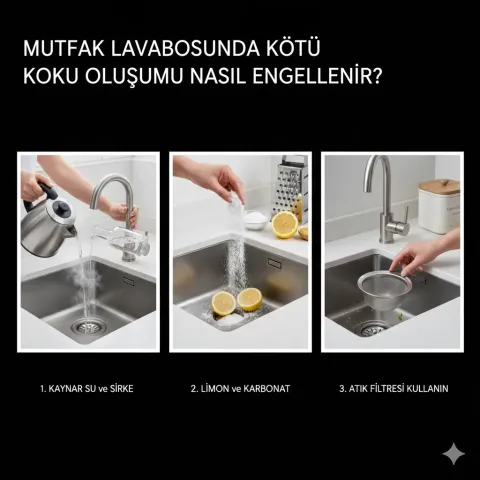 MUTFAK LAVABOSUNDA KÖTÜ KOKU OLUŞUMU NASIL ENGELLENİR?

1. KAYNAR SU ve SİRKE

2. LİMON ve KARBONAT

3. ATIK FİLTRESİ KULLANIN