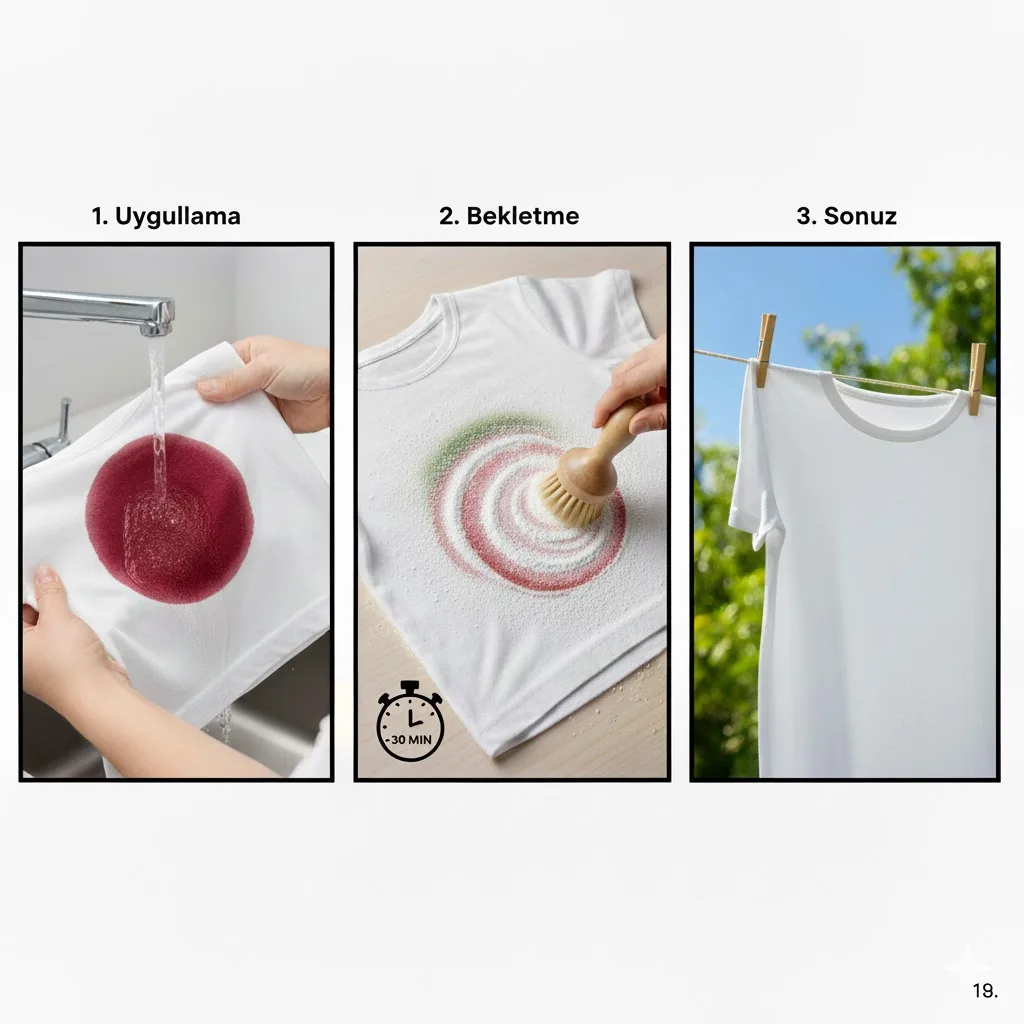 1. Uygullama

2. Bekletme

3. Sonuz

30 MIN

19.